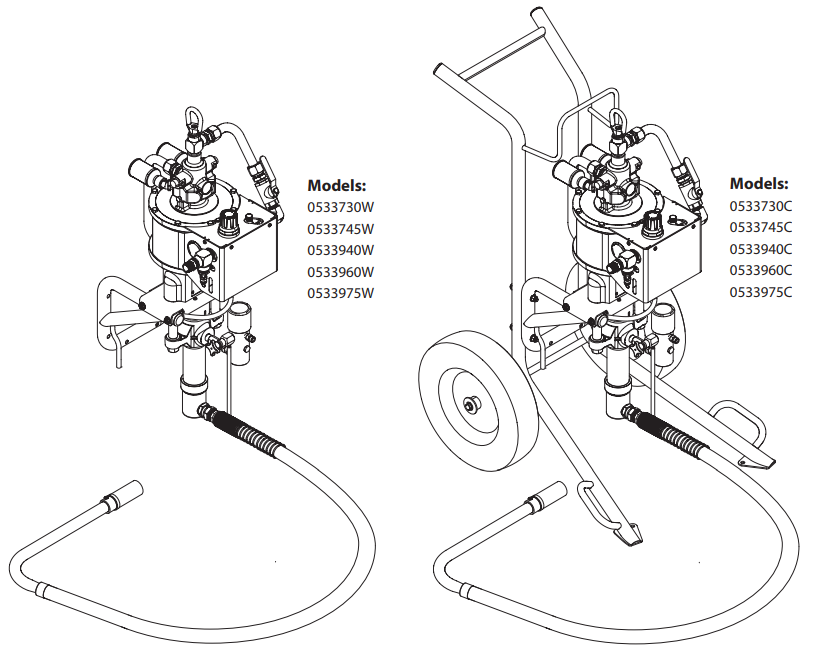 Models:
0533730W
0533745W
0533940W
0533960W
0533975W

Models:
0533730C
0533745C
0533940C
0533960C
0533975C